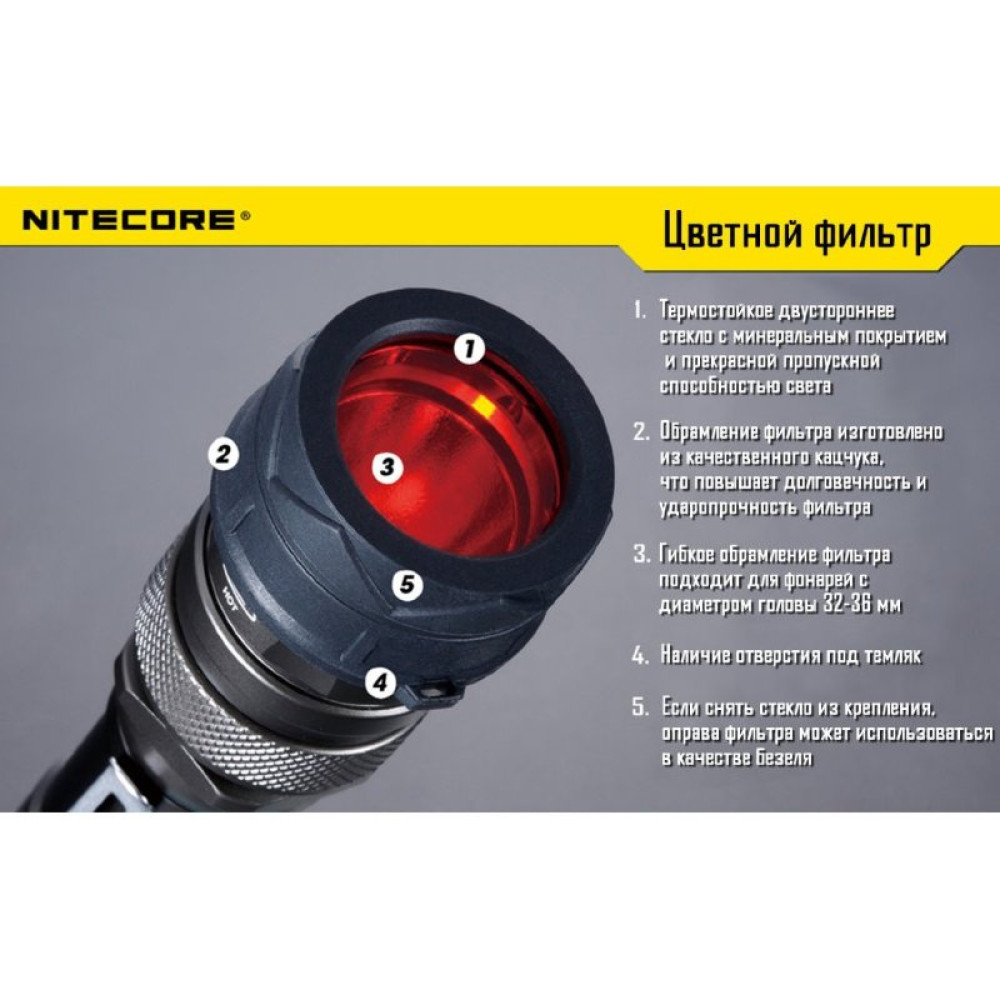 NITECORE®

Цветной фильтр

1
2
3
5
4

HOT

1. Термостойкое двустороннее стекло с минеральным покрытием и прекрасной пропускной способностью света

2. Обрамление фильтра изготовлено из качественного кацчука, что повышает долговечность и ударопрочность фильтра

3. Гибкое обрамление фильтра подходит для фонарей с диаметром головы 32-36 мм

4. Наличие отверстия под темляк

5. Если снять стекло из крепления, оправа фильтра может использоваться в качестве безеля