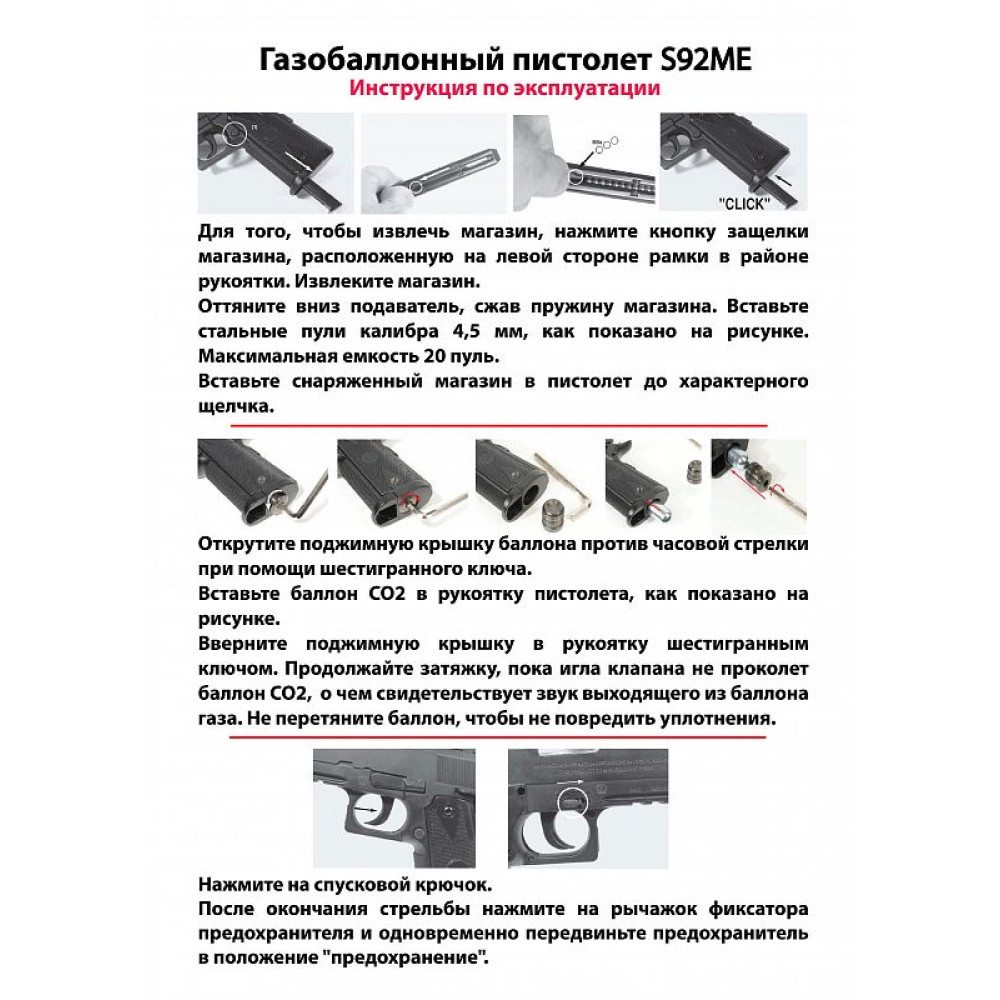 Газобаллонный пистолет S92ME
Инструкция по эксплуатации

"CLICK"

Для того, чтобы извлечь магазин, нажмите кнопку защелки магазина, расположенную на левой стороне рамки в районе рукоятки. Извлеките магазин.
Оттяните вниз подаватель, сжав пружину магазина. Вставьте стальные пули калибра 4,5 мм, как показано на рисунке. Максимальная емкость 20 пуль.
Вставьте снаряженный магазин в пистолет до характерного щелчка.

Открутите поджимную крышку баллона против часовой стрелки при помощи шестигранного ключа.
Вставьте баллон CO2 в рукоятку пистолета, как показано на рисунке.
Вверните поджимную крышку в рукоятку шестигранным ключом. Продолжайте затяжку, пока игла клапана не проколет баллон CO2, о чем свидетельствует звук выходящего из баллона газа. Не перетяните баллон, чтобы не повредить уплотнения.

Нажмите на спусковой крючок.
После окончания стрельбы нажмите на рычажок фиксатора предохранителя и одновременно передвиньте предохранитель в положение "предохранение".