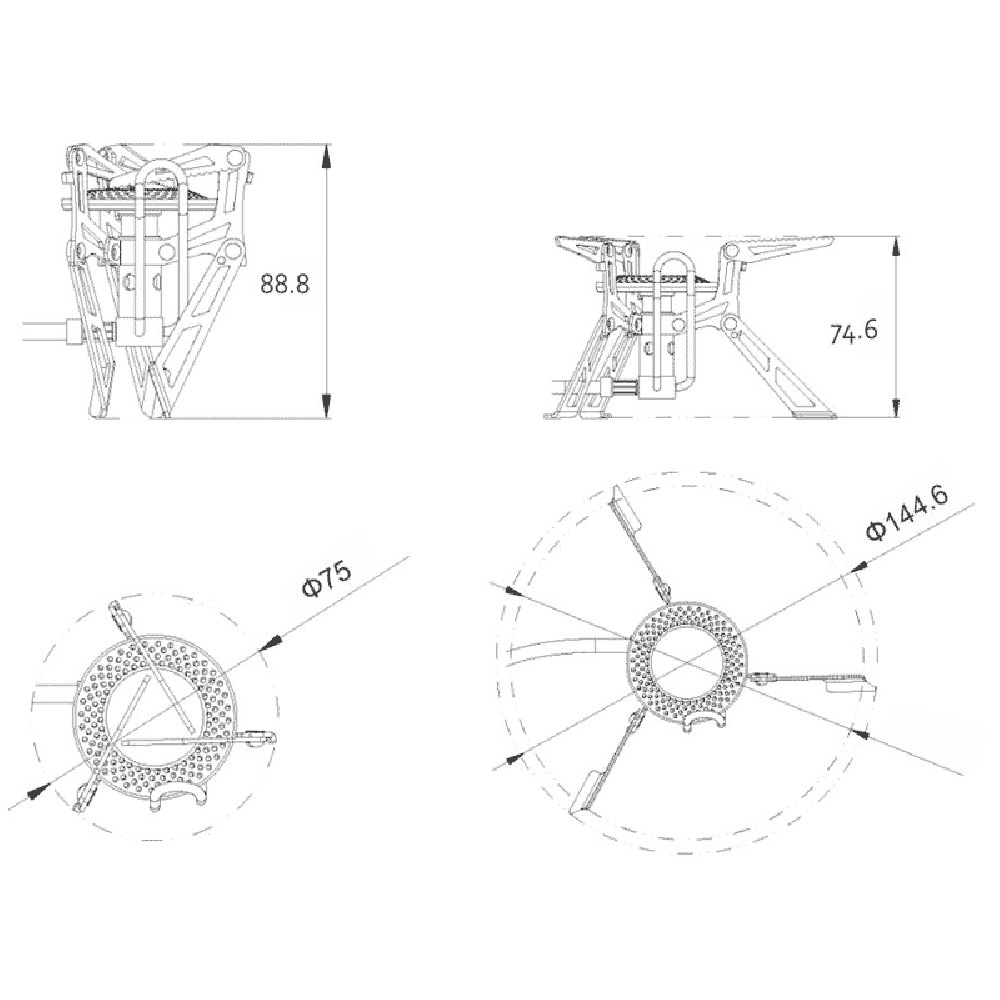 88.8

74.6

Φ75

Φ144.6