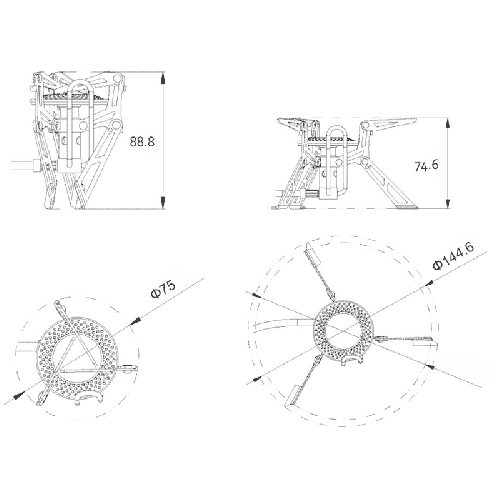 88.8

74.6

Φ75

Φ144.6